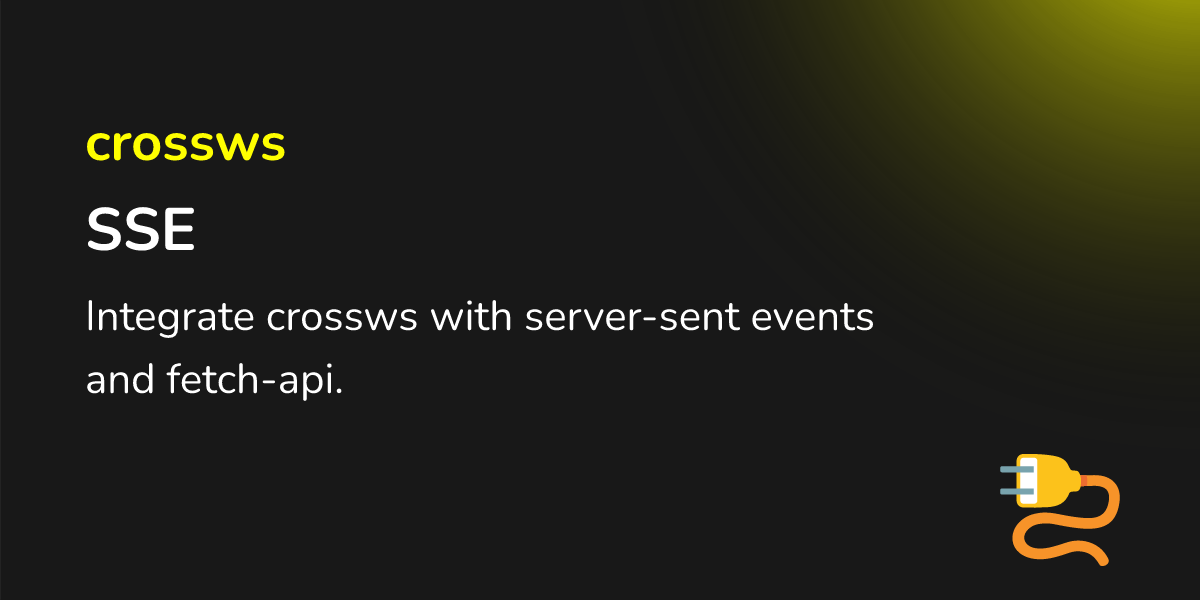 crossws

SSE

Integrate crossws with server-sent events and fetch-api.